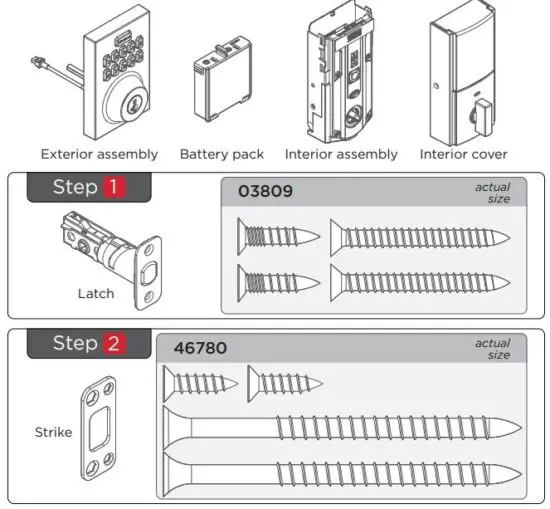 Exterior assembly

Battery pack

Interior assembly

Interior cover

Step 1

Latch

03809

actual size

Step 2

Strike

46780

actual size