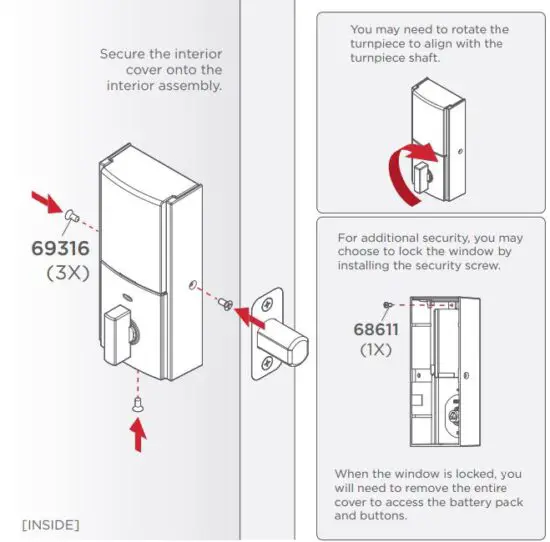 Secure the interior cover onto the interior assembly.

69316
(3X)

[INSIDE]

You may need to rotate the turnpiece to align with the turnpiece shaft.

For additional security, you may choose to lock the window by installing the security screw.

68611
(1X)

When the window is locked, you will need to remove the entire cover to access the battery pack and buttons.