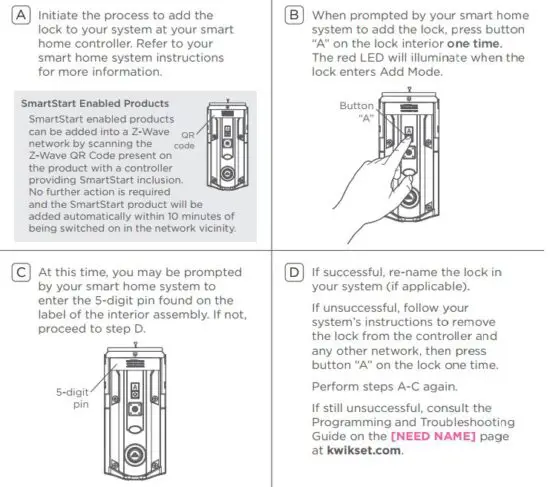 A Initiate the process to add the lock to your system at your smart home controller. Refer to your smart home system instructions for more information.

SmartStart Enabled Products

SmartStart enabled products can be added into a Z-Wave network by scanning the Z-Wave QR Code present on the product with a controller providing SmartStart inclusion. No further action is required and the SmartStart product will be added automatically within 10 minutes of being switched on in the network vicinity.

QR code

B When prompted by your smart home system to add the lock, press button "A" on the lock interior one time. The red LED will illuminate when the lock enters Add Mode.

Button "A"

A

C At this time, you may be prompted by your smart home system to enter the 5-digit pin found on the label of the interior assembly. If not, proceed to step D.

5-digit pin

A

D If successful, re-name the lock in your system (if applicable).

If unsuccessful, follow your system's instructions to remove the lock from the controller and any other network, then press button "A" on the lock one time.

Perform steps A-C again.

If still unsuccessful, consult the Programming and Troubleshooting Guide on the [NEED NAME] page at kwikset.com.