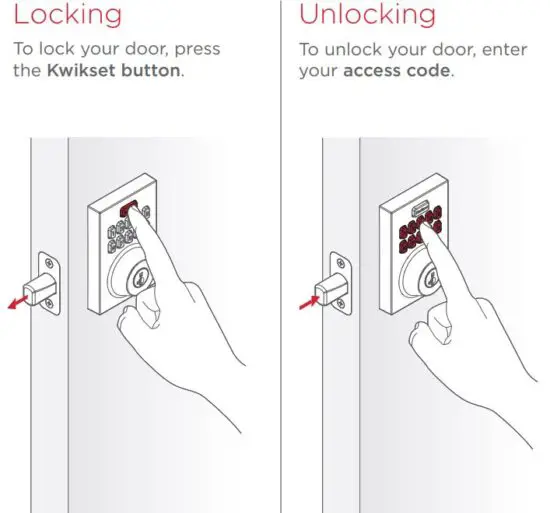 Locking

To lock your door, press the Kwikset button.

Unlocking

To unlock your door, enter your access code.