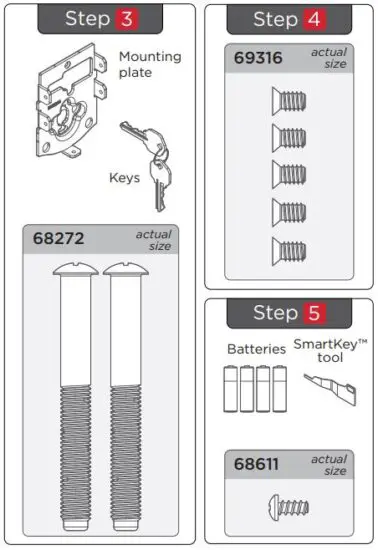 Step 3

Mounting plate

Keys

68272 actual size

Step 4

69316 actual size

Step 5

Batteries

SmartKey™ tool

68611 actual size