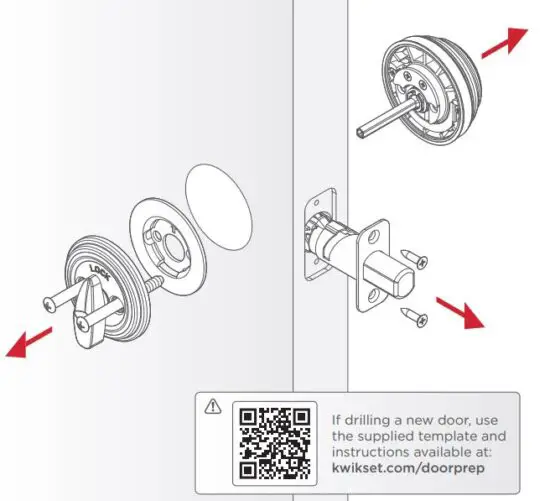 LOCK

If drilling a new door, use the supplied template and instructions available at: kwikset.com/doorprep