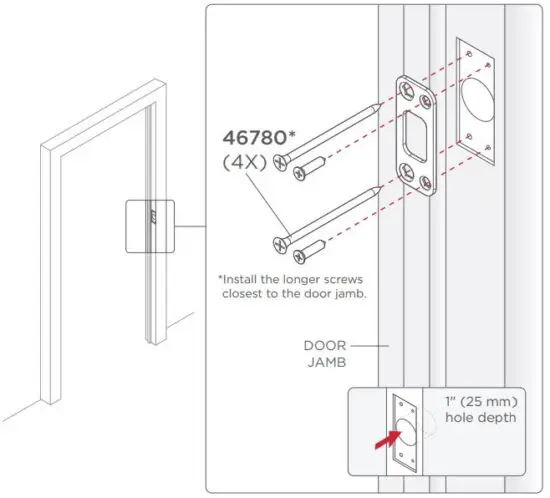 46780*
(4X)

*Install the longer screws closest to the door jamb.

DOOR JAMB

1" (25 mm) hole depth