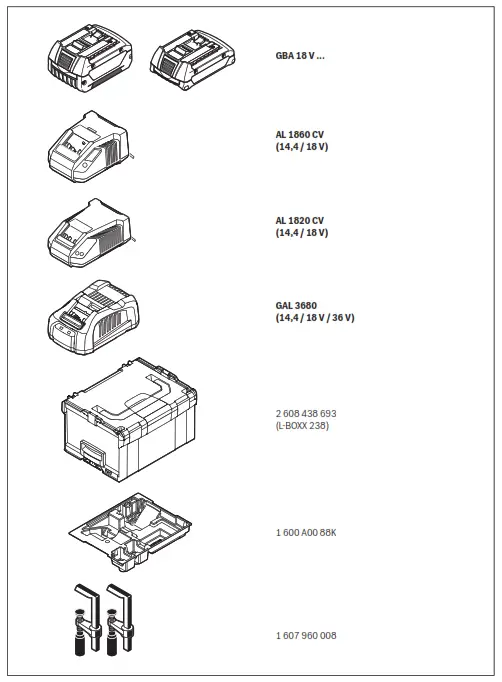 GBA 18 V ...

AL 1860 CV
(14,4 / 18 V)

AL 1820 CV
(14,4 / 18 V)

GAL 3680
(14,4 / 18 V / 36 V)

2 608 438 693
(L-BOXX 238)

1 600 A00 88K

1 607 960 008