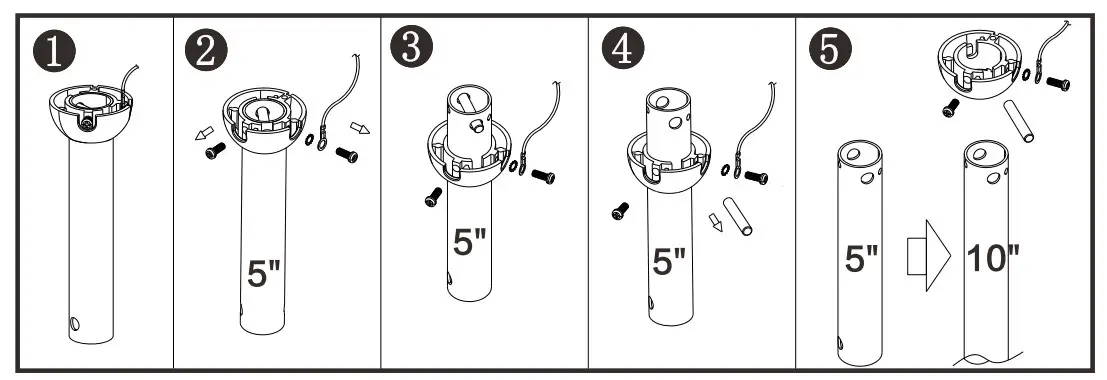 1

2

5"

3

5"

4

5"

5

5"

10"