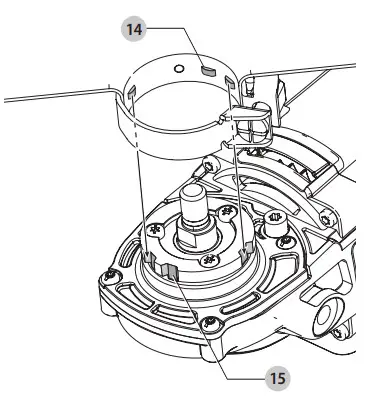 14
15