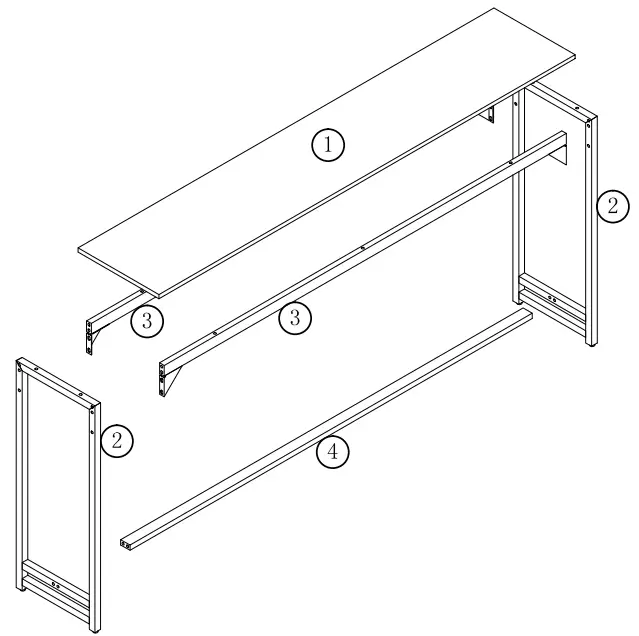 1
2
3
3
2
4