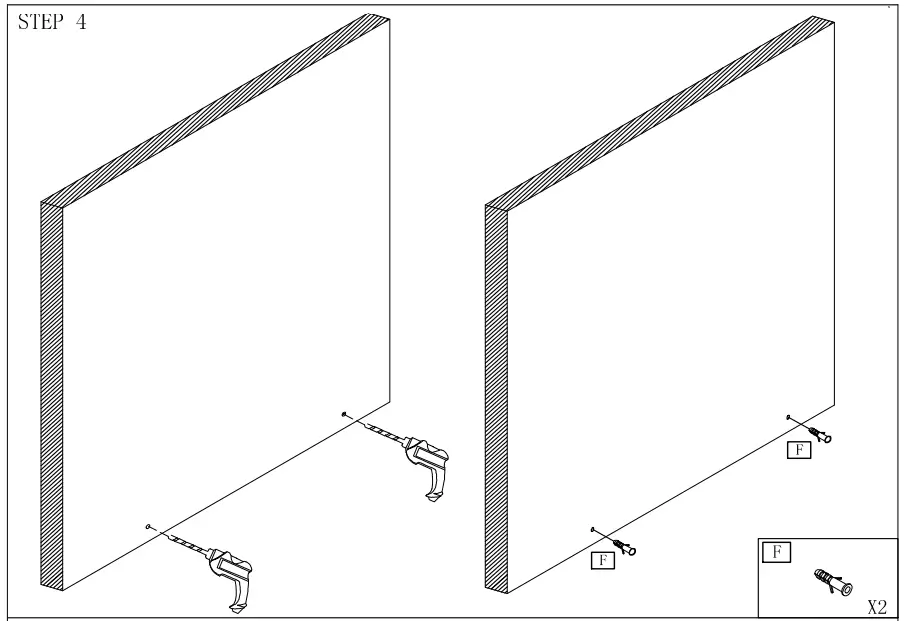 STEP 4

F

F

F

X2