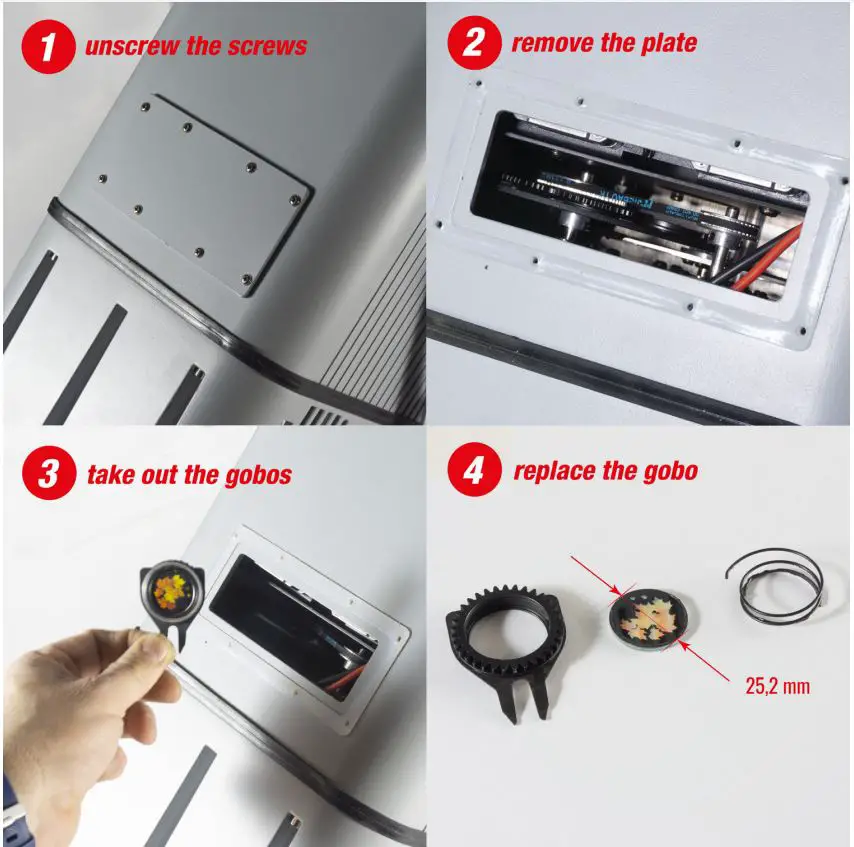 1 unscrew the screws

2 remove the plate

3 take out the gobos

4 replace the gobo

25,2 mm