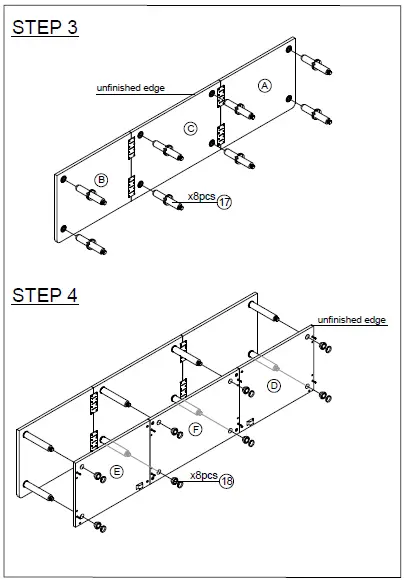 STEP 3

unfinished edge

A

C

B

x8pcs 17

STEP 4

unfinished edge

D

F

E

x8pcs 18