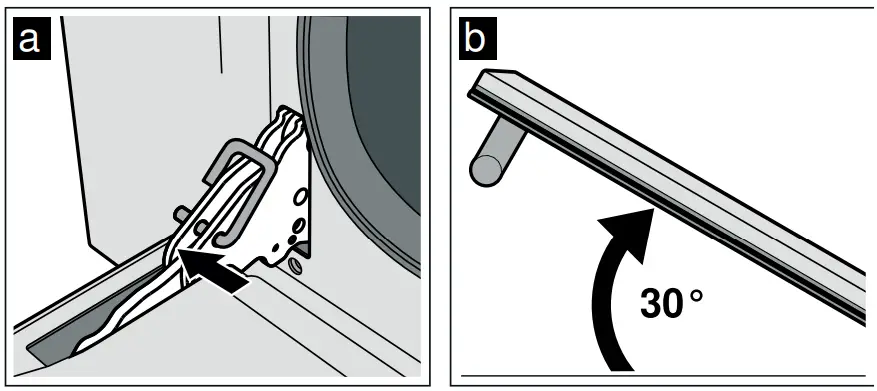 a

b

30°