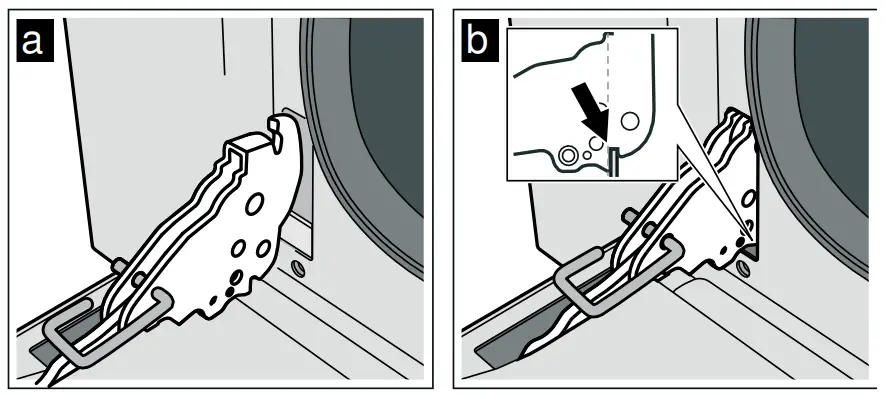 a

b