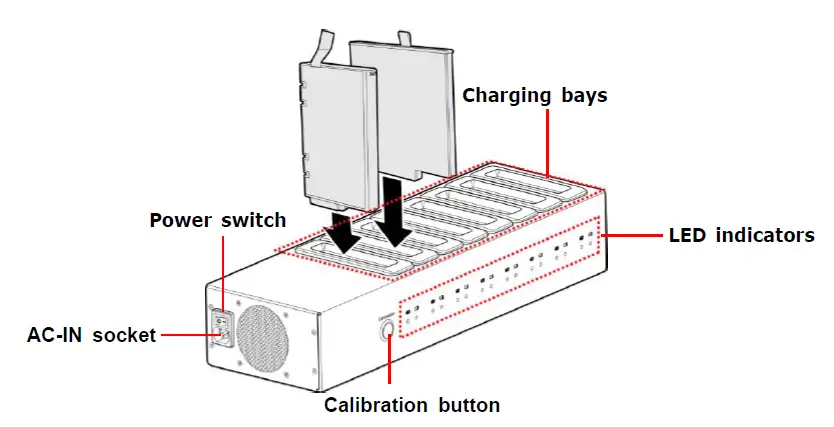 Charging bays

Power switch

LED indicators

AC-IN socket

Calibration button