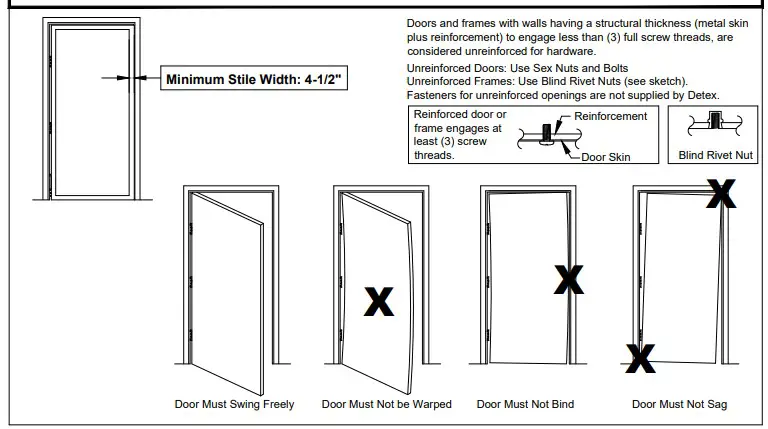 Minimum Stile Width: 4-1/2"

Doors and frames with walls having a structural thickness (metal skin plus reinforcement) to engage less than (3) full screw threads, are considered unreinforced for hardware.

Unreinforced Doors: Use Sex Nuts and Bolts
Unreinforced Frames: Use Blind Rivet Nuts (see sketch).
Fasteners for unreinforced openings are not supplied by Detex.

Reinforced door or frame engages at least (3) screw threads.

Reinforcement

Door Skin

Blind Rivet Nut

X

X

X

X

Door Must Swing Freely

Door Must Not be Warped

Door Must Not Bind

Door Must Not Sag