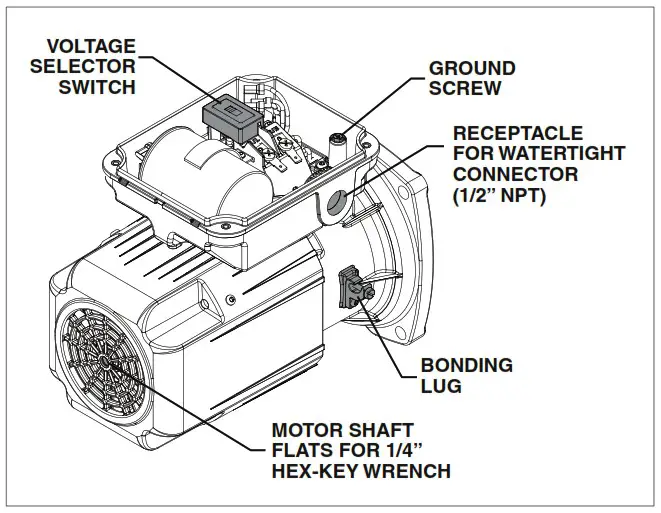 VOLTAGE SELECTOR SWITCH

GROUND SCREW

RECEPTACLE FOR WATERTIGHT CONNECTOR (1/2" NPT)

BONDING LUG

MOTOR SHAFT FLATS FOR 1/4" HEX-KEY WRENCH