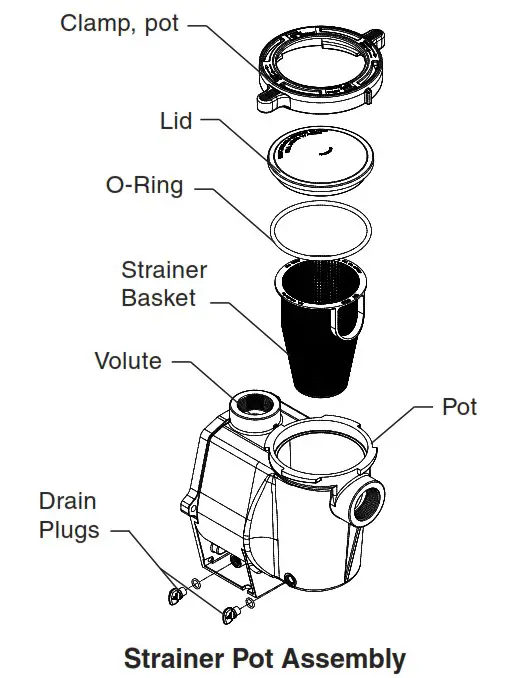 Clamp, pot

Lid

O-Ring

Strainer Basket

Volute

Pot

Drain Plugs

Strainer Pot Assembly