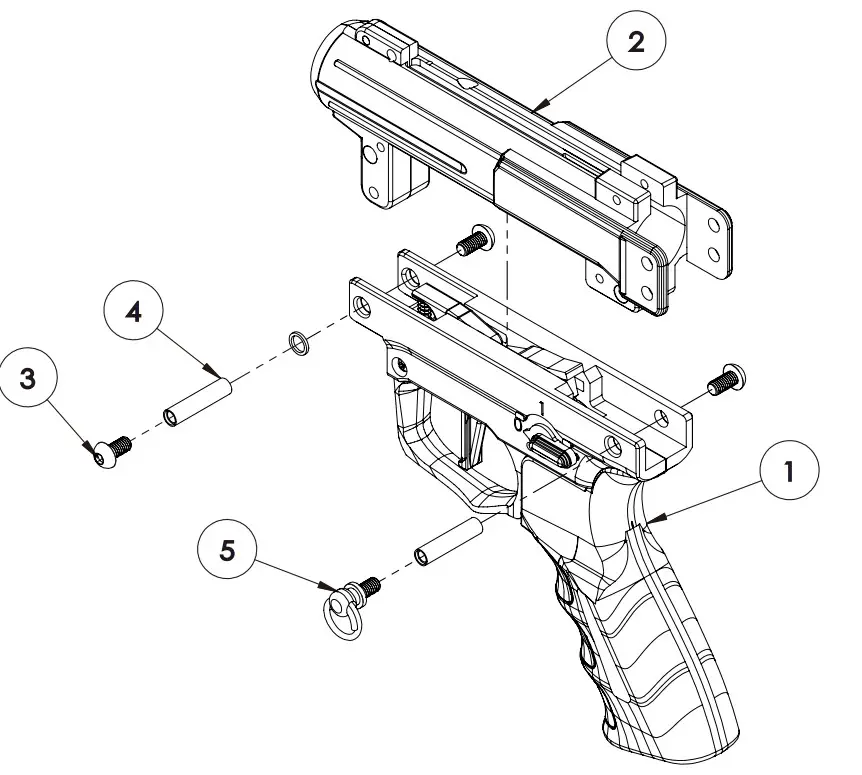 2
4
3
1
1
5