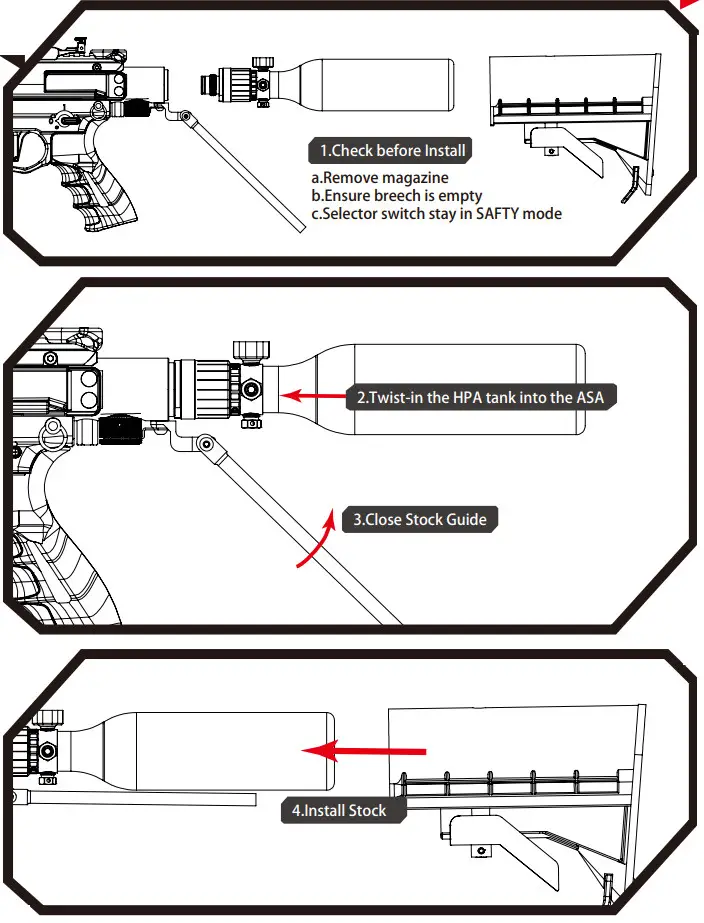 1.Check before Install

a.Remove magazine
b.Ensure breech is empty
c.Selector switch stay in SAFTY mode

2.Twist-in the HPA tank into the ASA

3.Close Stock Guide

4.Install Stock