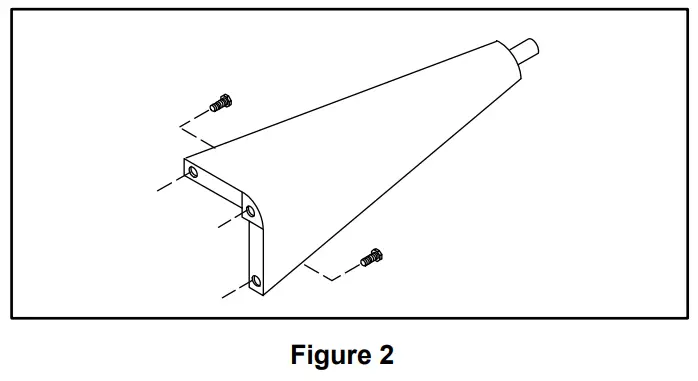 Figure 2