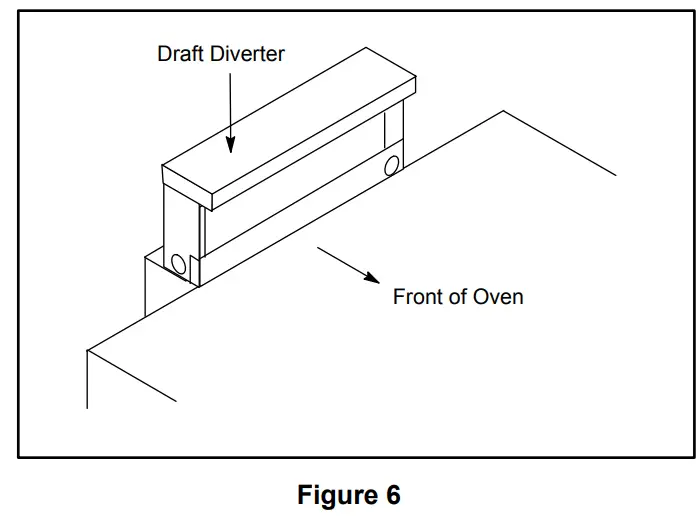 Draft Diverter

Front of Oven

Figure 6