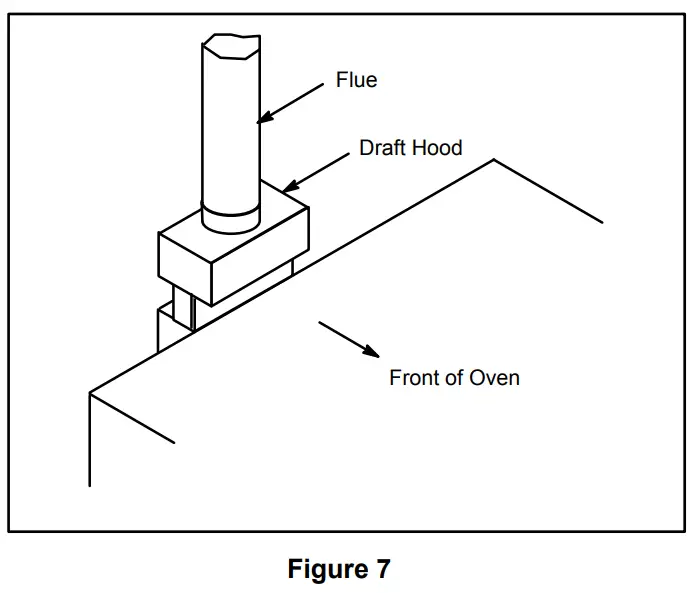 Flue

Draft Hood

Front of Oven

Figure 7