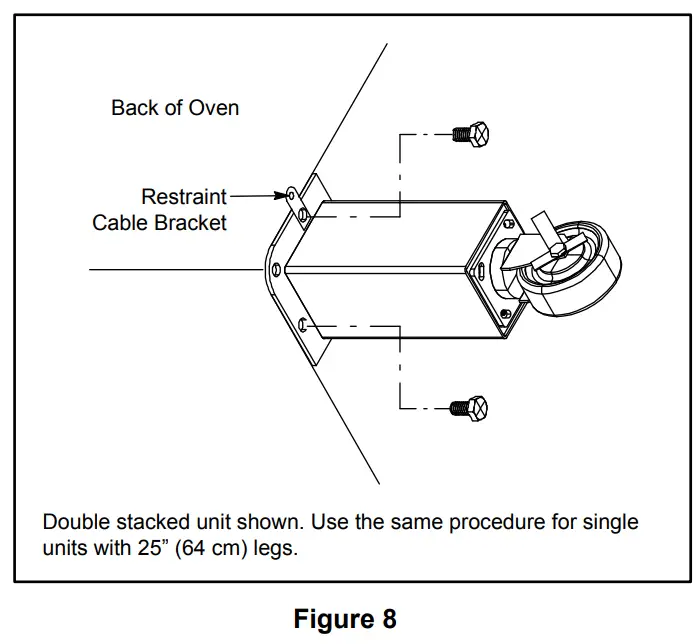 Back of Oven

Restraint Cable Bracket

Double stacked unit shown. Use the same procedure for single units with 25” (64 cm) legs.

Figure 8