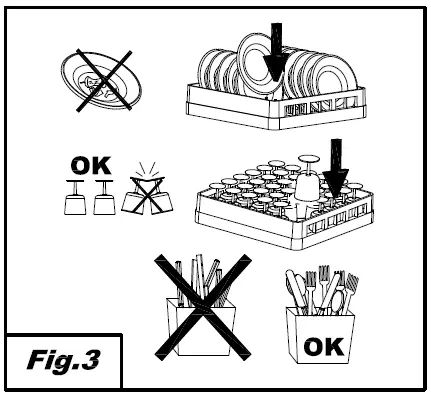 OK

OK

Fig.3