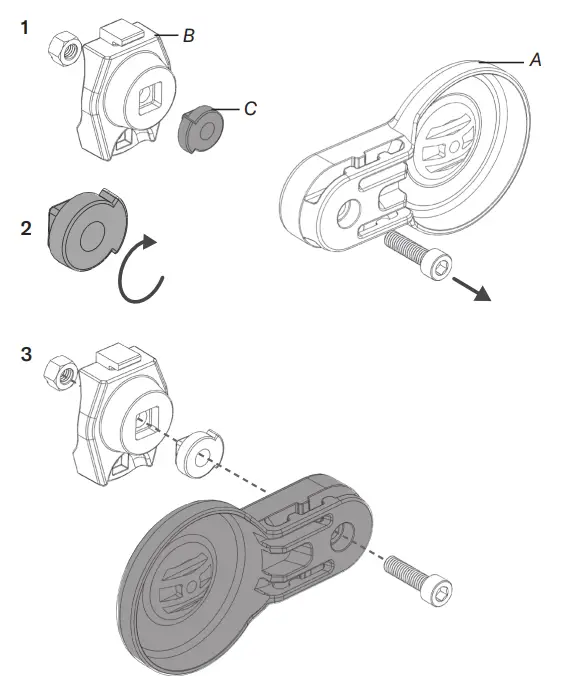 1

B

C

A

2

3