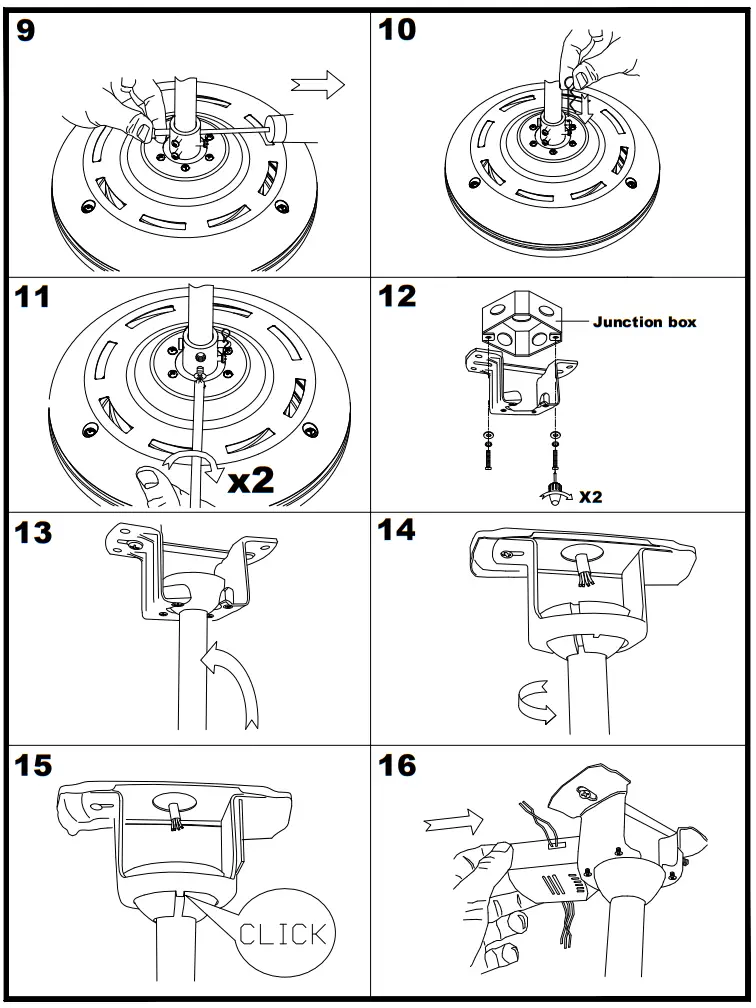 9

10

11

x2

12

Junction box

X2

13

14

15

CLICK

16