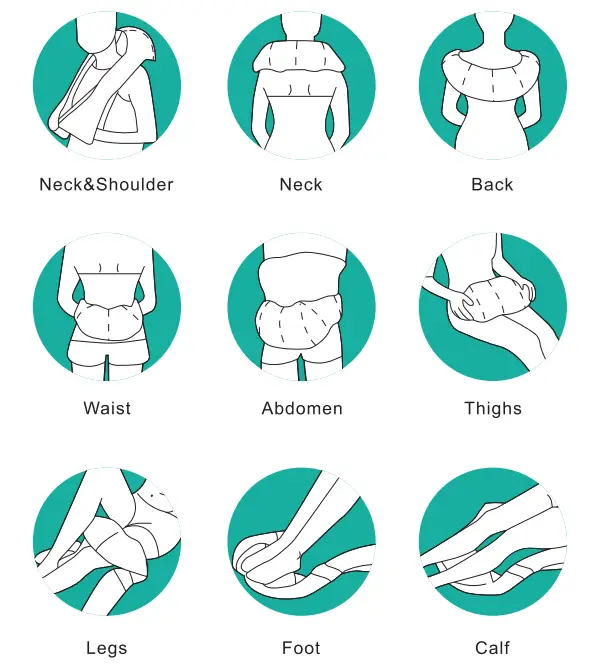 Neck&Shoulder

Neck

Back

Waist

Abdomen

Thighs

Legs

Foot

Calf