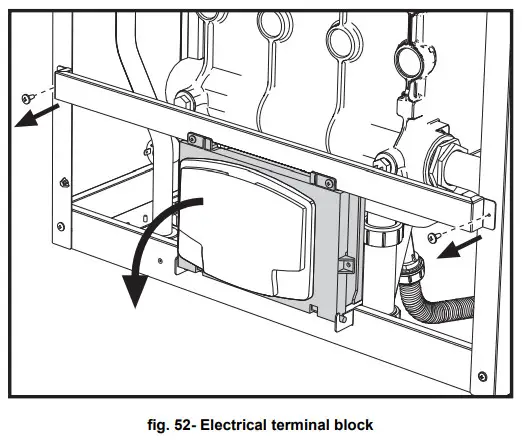 fig. 52- Electrical terminal block