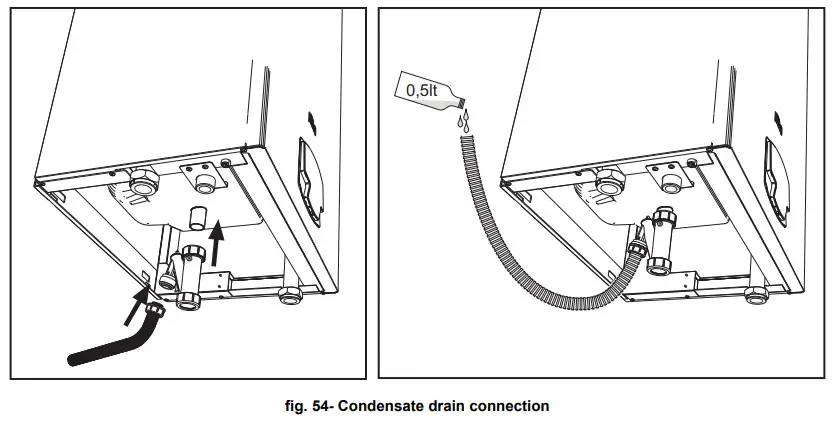 0,5lt

fig. 54- Condensate drain connection