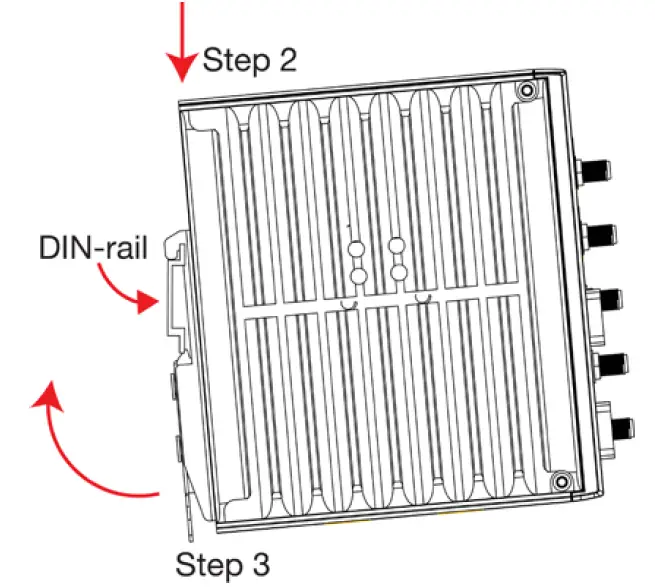 Step 2

DIN-rail

Step 3