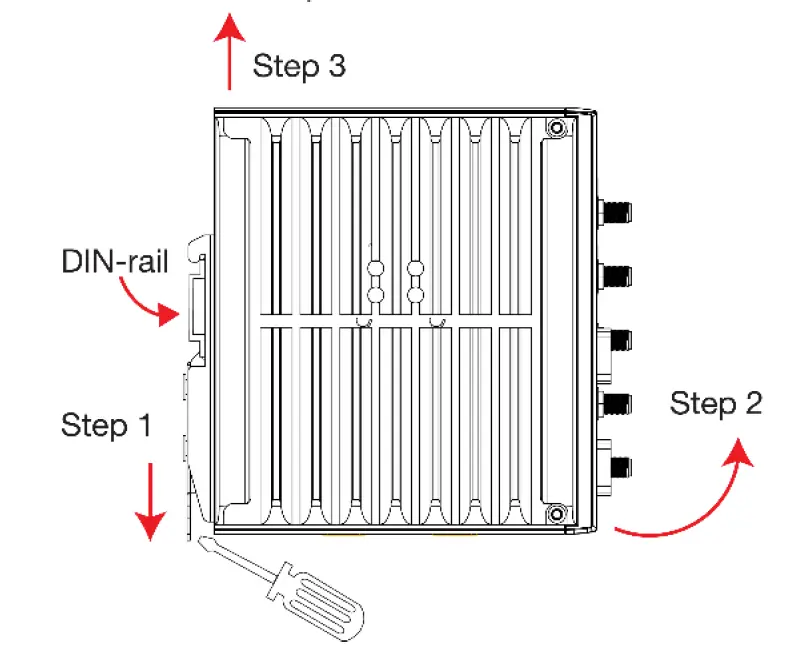 Step 3

DIN-rail

Step 1

Step 2