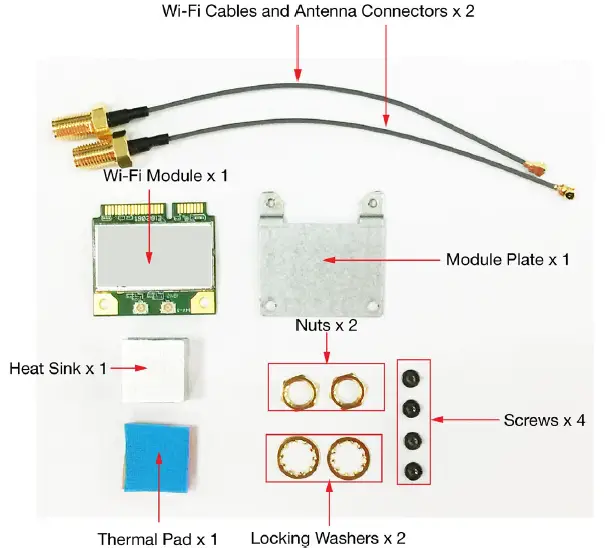 Wi-Fi Cables and Antenna Connectors x 2

Wi-Fi Module x 1

Module Plate x 1

Nuts x 2

Heat Sink x 1

Screws x 4

Thermal Pad x 1

Locking Washers x 2