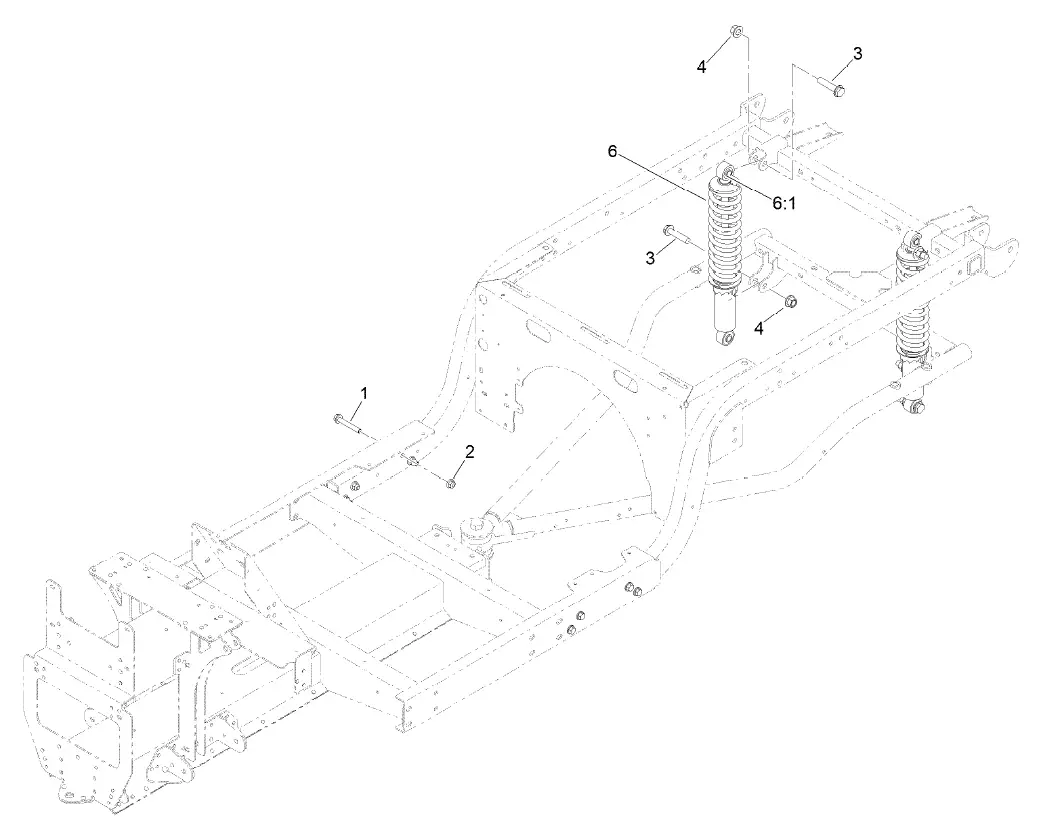 4
3
6
6:1
3
4
1
2