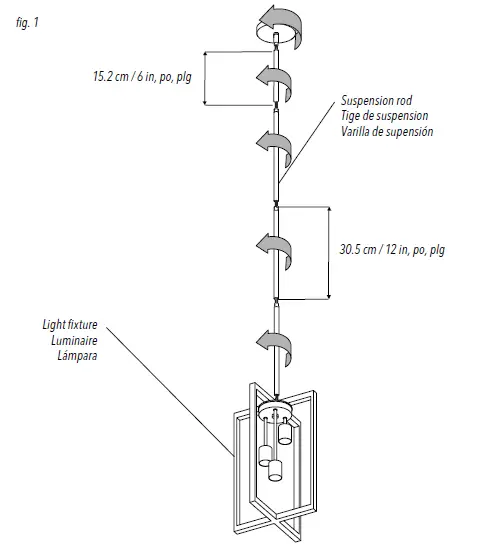 fig. 1

15.2 cm / 6 in, po, plg

Suspension rod
Tige de suspension
Varilla de supensión

30.5 cm / 12 in, po, plg

Light fixture
Luminaire
Lámpara