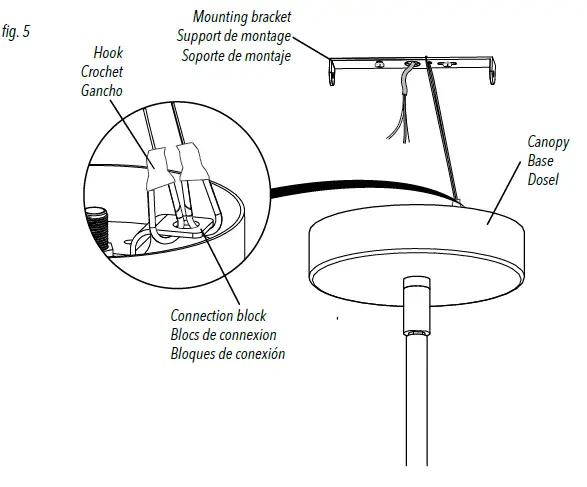 fig. 5

Mounting bracket
Support de montage
Soporte de montaje

Hook
Crochet
Gancho

Canopy
Base
Dosel

Connection block
Blocs de connexion
Bloques de conexión