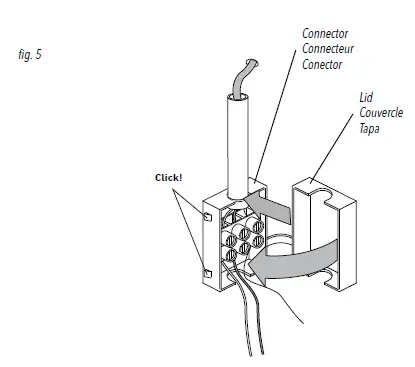 fig. 5

Connector
Connecteur
Conector

Lid
Couvercle
Tapa

Click!