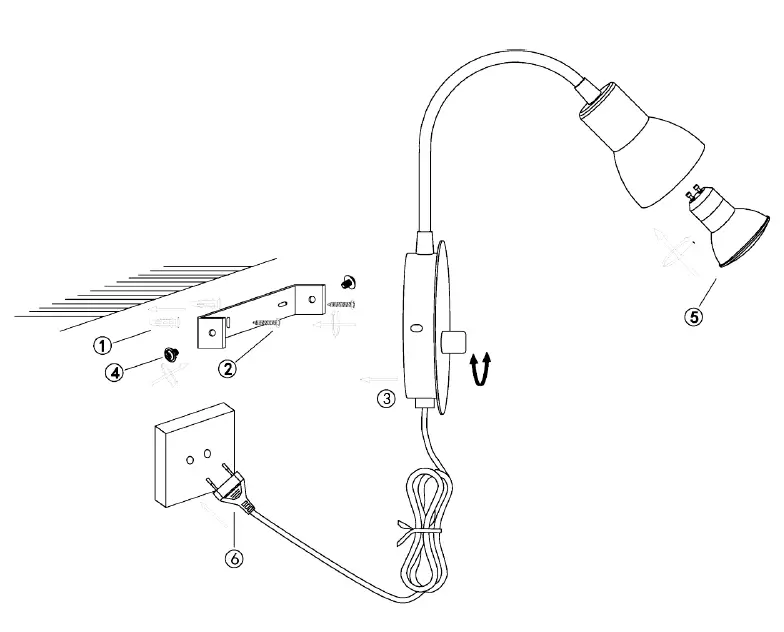 1
4
2
3
5
6