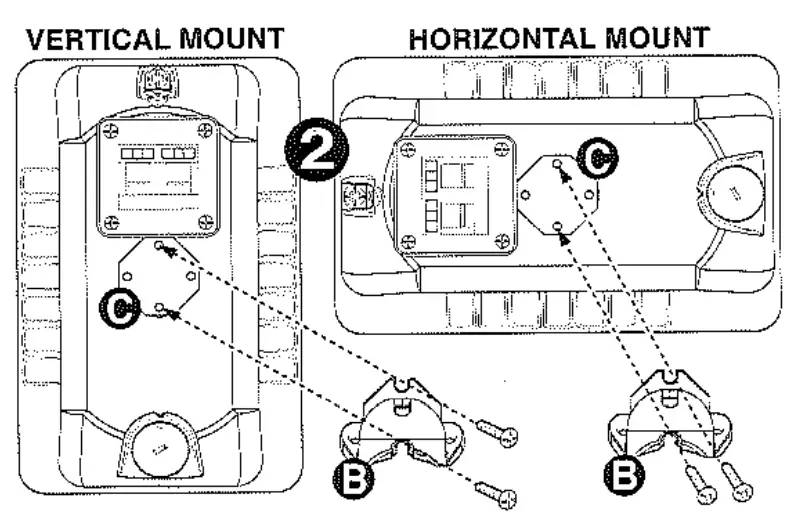 VERTICAL MOUNT

HORIZONTAL MOUNT

2

C

C

B

B