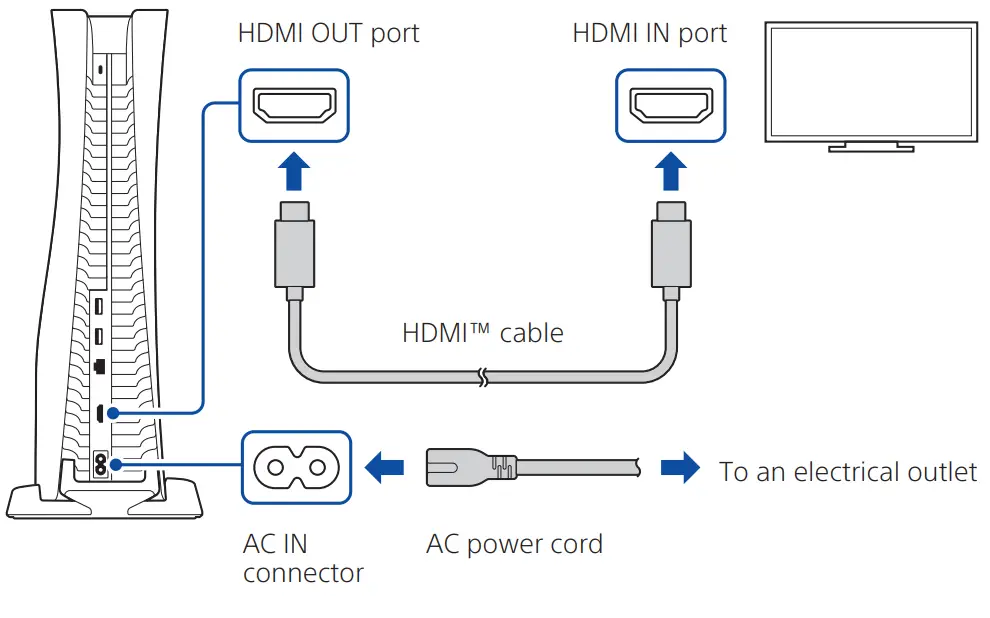 HDMI OUT port

HDMI IN port

HDMI™ cable

To an electrical outlet

AC IN connector

AC power cord