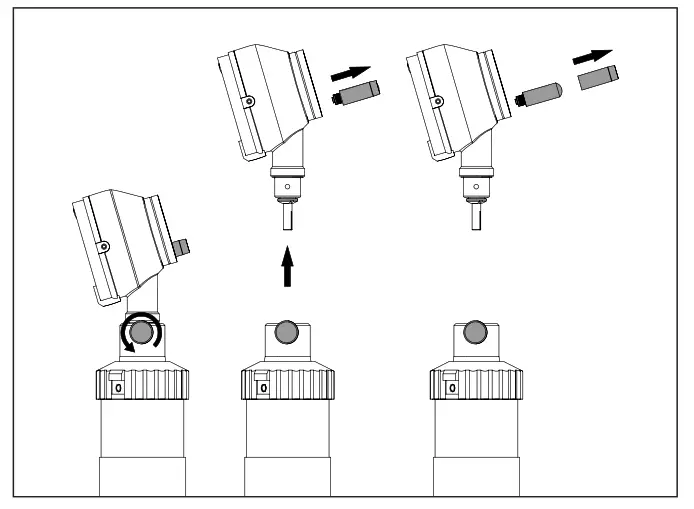 0

0

0