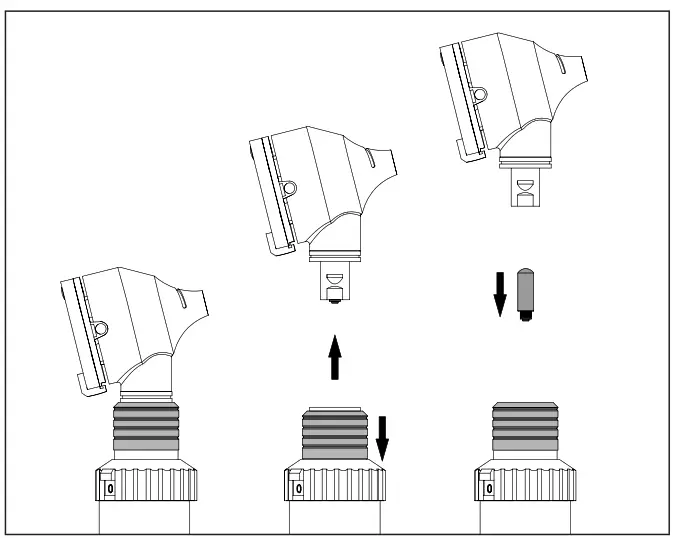 0

0

0