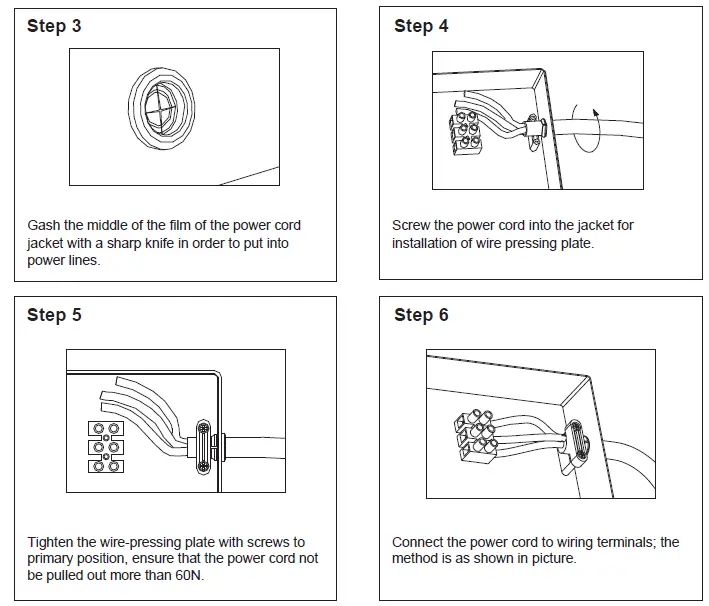 Step 3

Gash the middle of the film of the power cord jacket with a sharp knife in order to put into power lines.

Step 4

Screw the power cord into the jacket for installation of wire pressing plate.

Step 5

Tighten the wire-pressing plate with screws to primary position, ensure that the power cord not be pulled out more than 60N.

Step 6

Connect the power cord to wiring terminals; the method is as shown in picture.