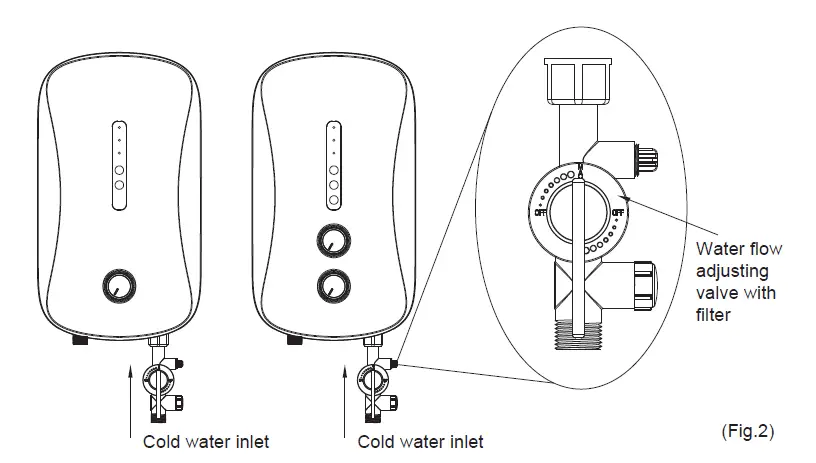 OFF

OFF

Water flow adjusting valve with filter

Cold water inlet

Cold water inlet

(Fig.2)