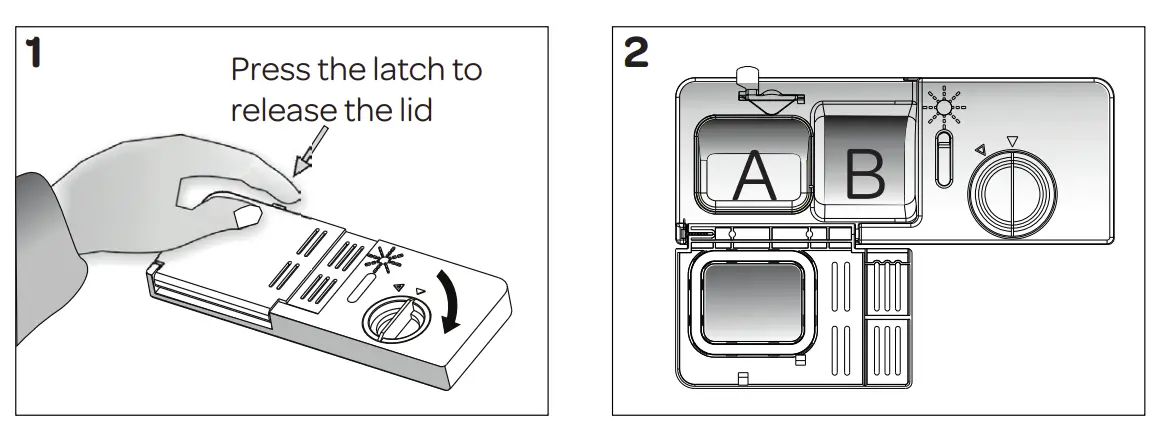 1

Press the latch to release the lid

2

A

B