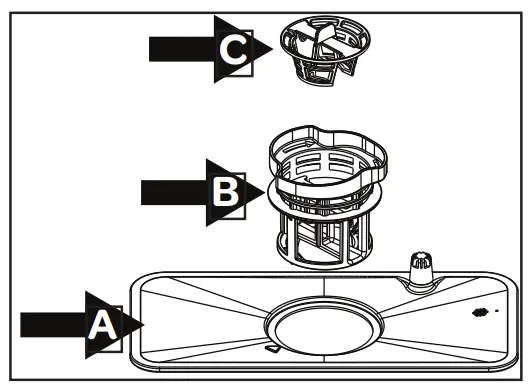 C

B

A