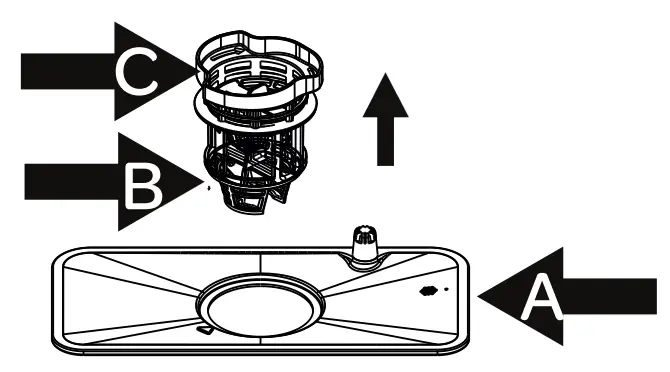 C
B
A