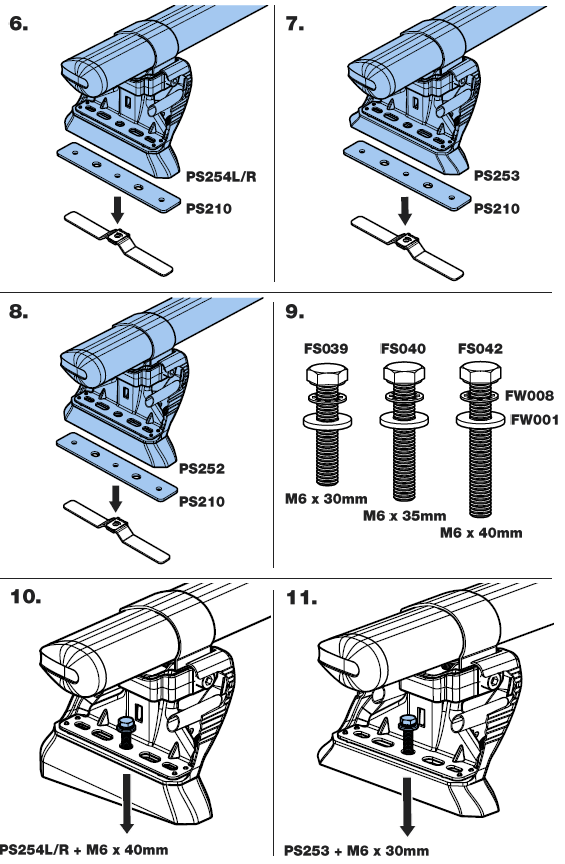 6.

PS254L/R

PS210

7.

PS253

PS210

8.

PS252

PS210

9.

FS039 FS040 FS042

FW008

FW001

M6 x 30mm

M6 x 35mm

M6 x 40mm

10.

PS254L/R + M6 x 40mm

11.

PS253 + M6 x 30mm